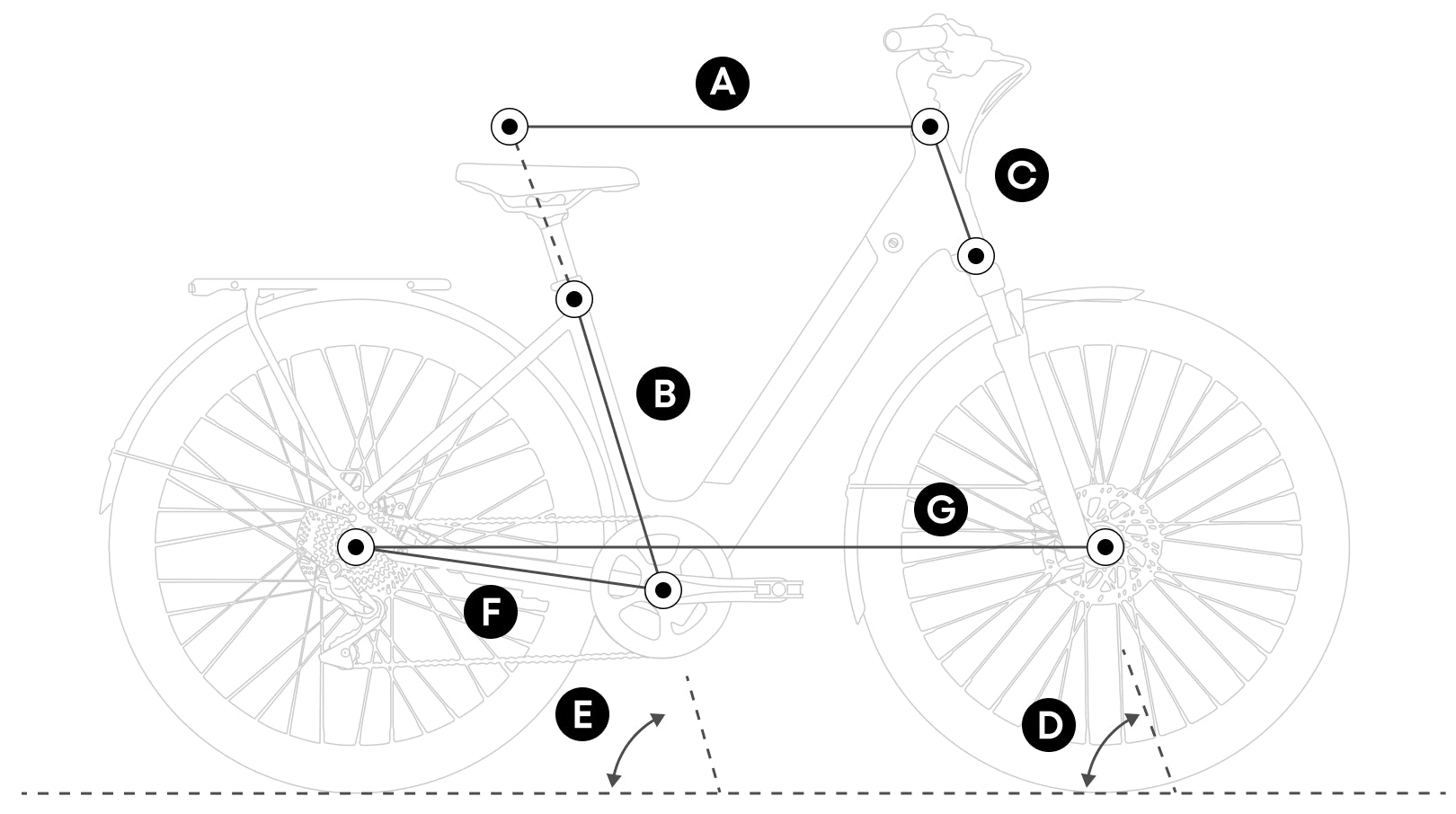 A
C
B
G
F
E
D