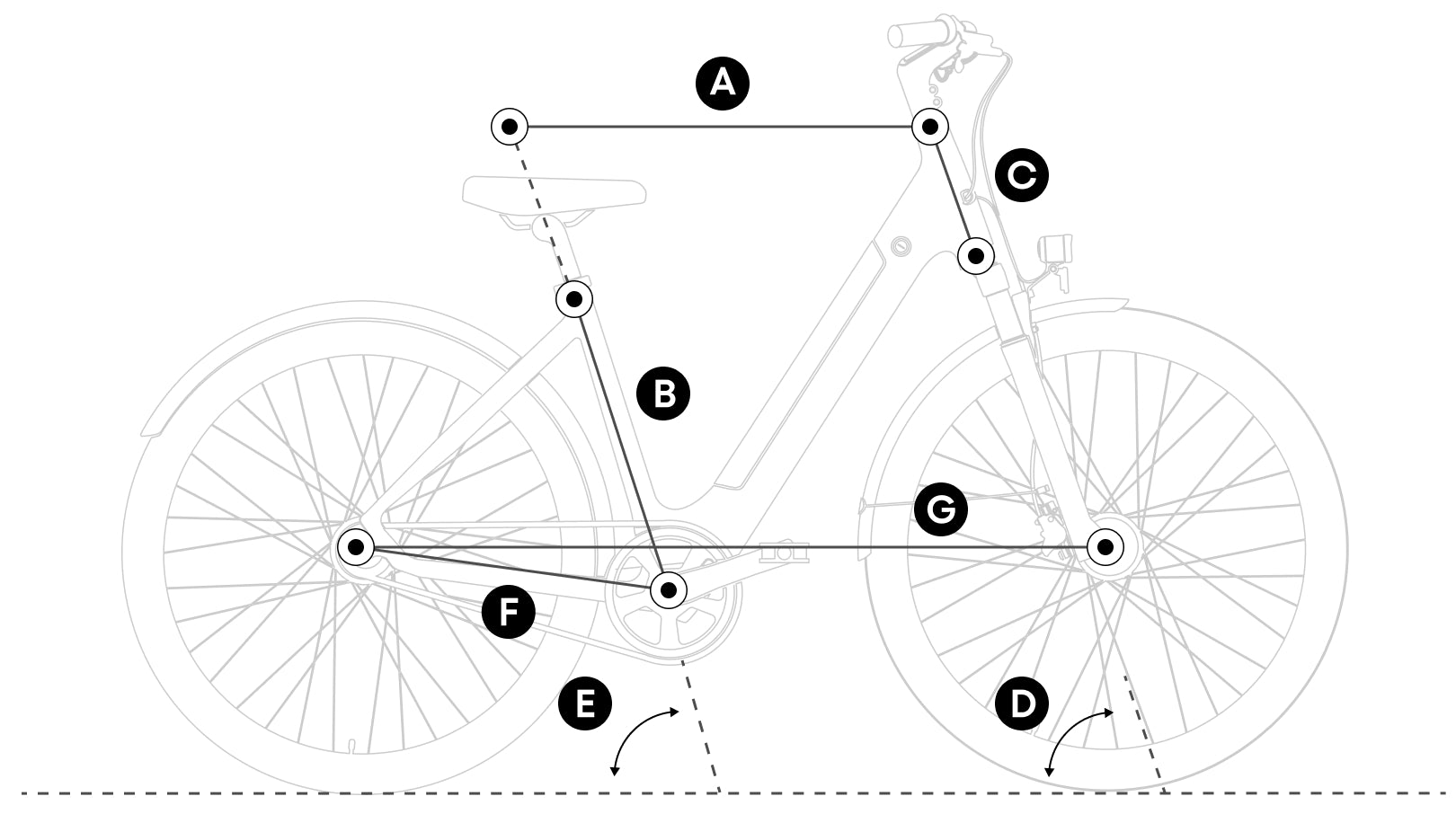 A
C
B
G
F
E
D